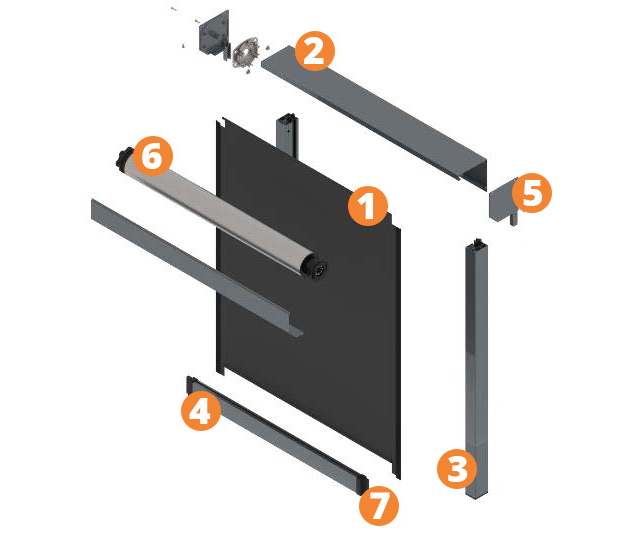 2
6
1
5
4
3
7